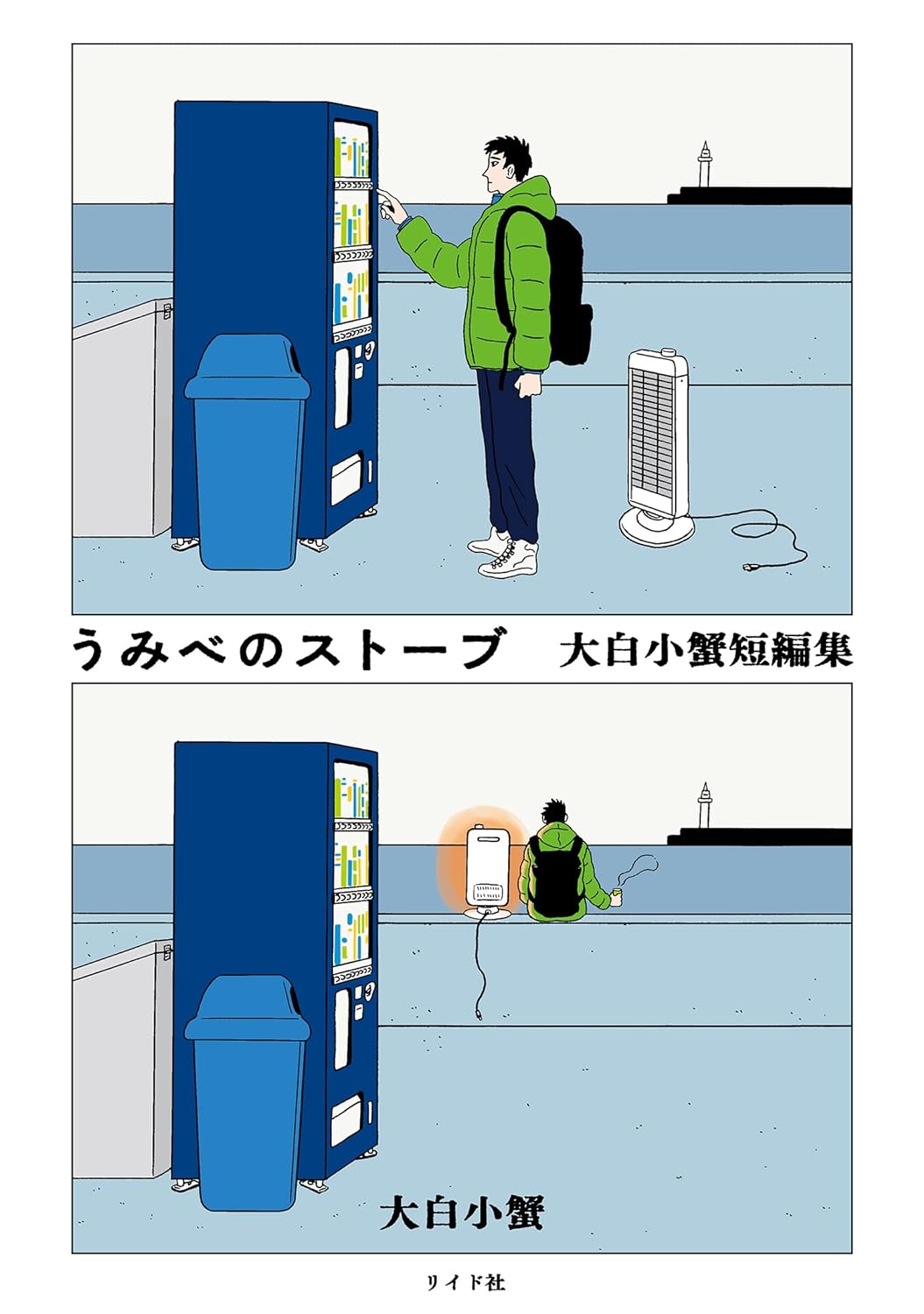 うみべのストーブ　大白小蟹短編集

大白小蟹

リイド社